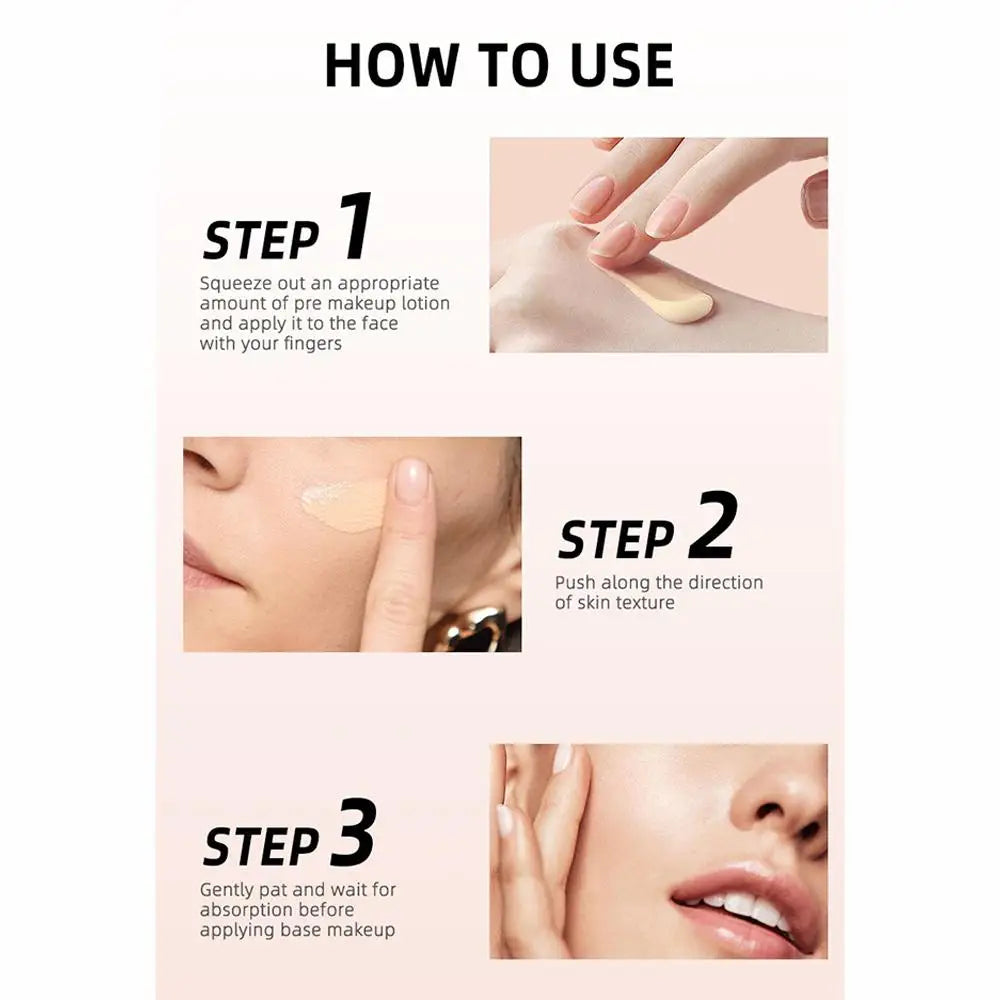 HOW TO USE

STEP 1
Squeeze out an appropriate amount of pre makeup lotion and apply it to the face with your fingers

STEP 2
Push along the direction of skin texture

STEP 3
Gently pat and wait for absorption before applying base makeup